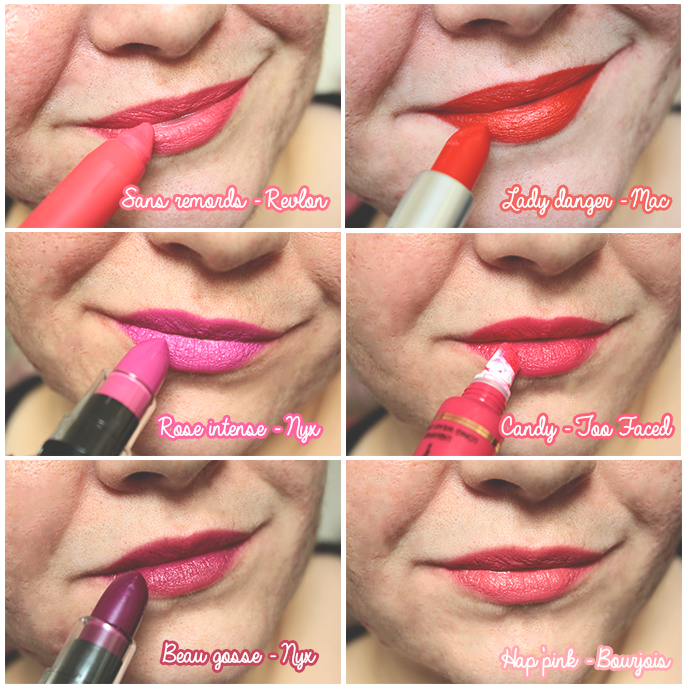 Sans remords - Revlon

Lady danger - Mac

Rose intense - Nyx

Candy - Too Faced

Beau gosse - Nyx

Hap'pink - Bourjois