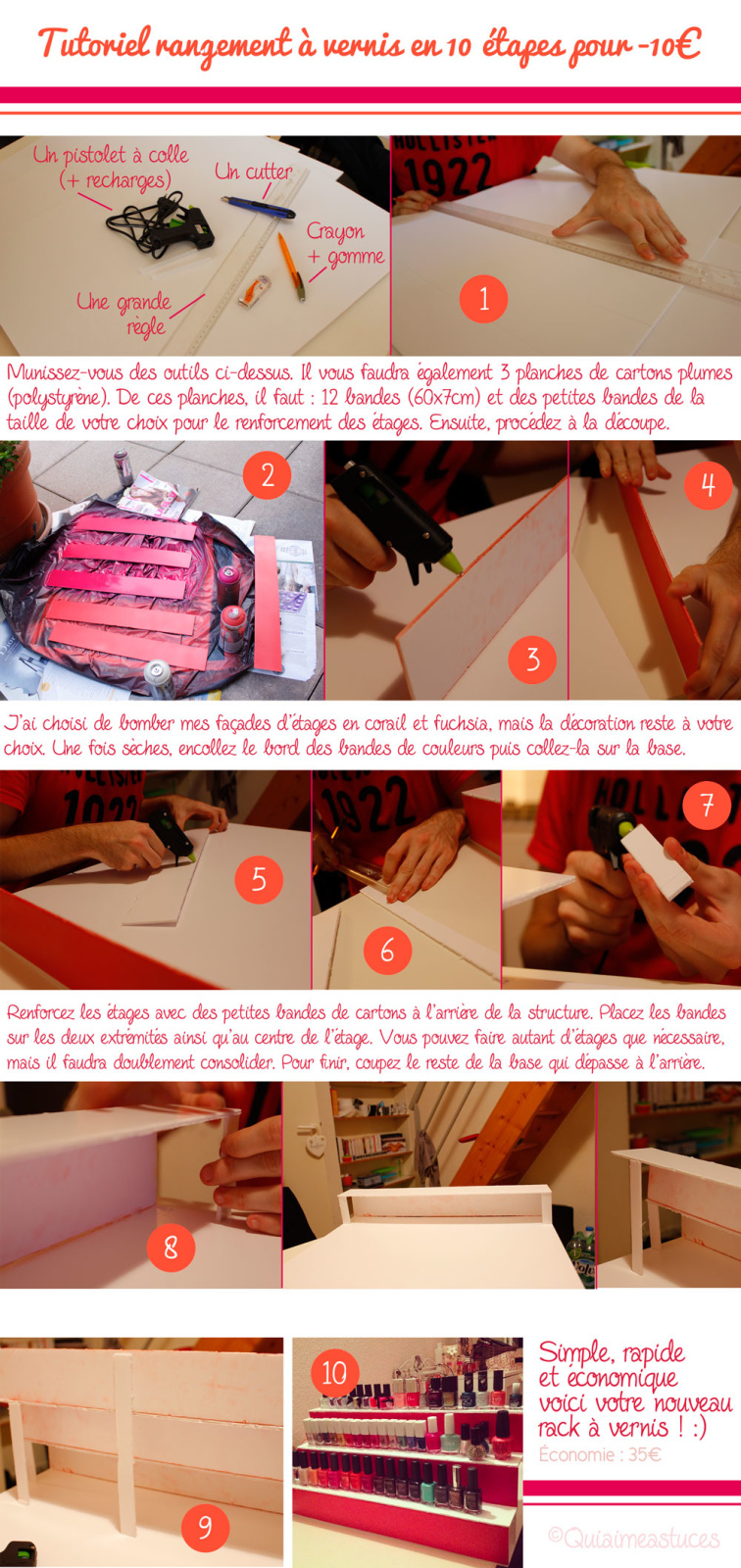 Tutoriel rangement à vernis en 10 étapes pour -10€

Un pistolet à colle (+ recharges)
Un cutter
Crayon + gomme
Une grande règle

HOLLISTER 1922

1

Munissez-vous des outils ci-dessus. Il vous faudra également 3 planches de cartons plumes (polystyrène). De ces planches, il faut : 12 bandes (60x7cm) et des petites bandes de la taille de votre choix pour le renforcement des étages. Ensuite, procédez à la découpe.

2

3

4

J'ai choisi de bomber mes façades d'étages en corail et fuchsia, mais la décoration reste à votre choix. Une fois sèches, encollez le bord des bandes de couleurs puis collez-la sur la base.

5

6

7

Renforcez les étages avec des petites bandes de cartons à l'arrière de la structure. Placez les bandes sur les deux extrémités ainsi qu'au centre de l'étage. Vous pouvez faire autant d'étages que nécessaire, mais il faudra doublement consolider. Pour finir, coupez le reste de la base qui dépasse à l'arrière.

8

9

10

Simple, rapide et économique voici votre nouveau rack à vernis ! :)
Économie : 35€

©Quiaimeastuces